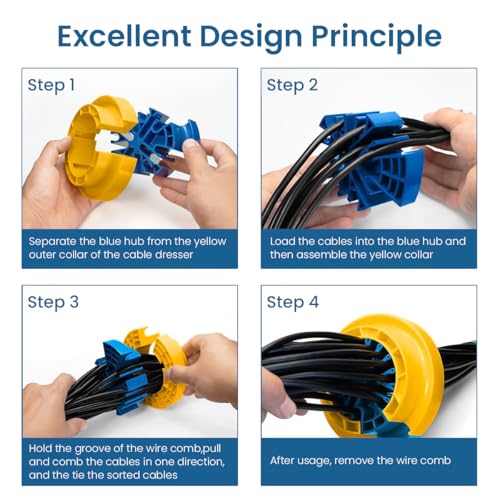 Excellent Design Principle

Step 1

Separate the blue hub from the yellow outer collar of the cable dresser

Step 2

Load the cables into the blue hub and then assemble the yellow collar

Step 3

Hold the groove of the wire comb,pull and comb the cables in one direction, and the tie the sorted cables

Step 4

After usage, remove the wire comb